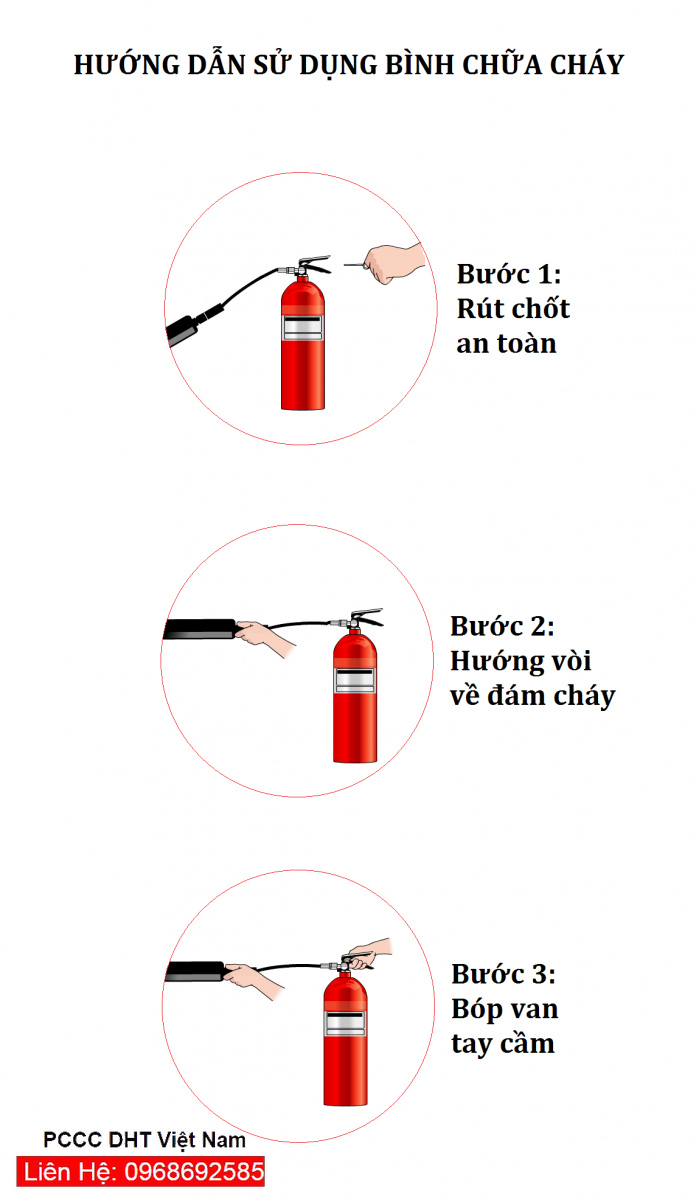 HƯỚNG DẪN SỬ DỤNG BÌNH CHỮA CHÁY

Bước 1:
Rút chốt
an toàn

Bước 2:
Hướng vòi
về đám cháy

Bước 3:
Bóp van
tay cầm

PCCC DHT Việt Nam
Liên Hệ: 0968692585